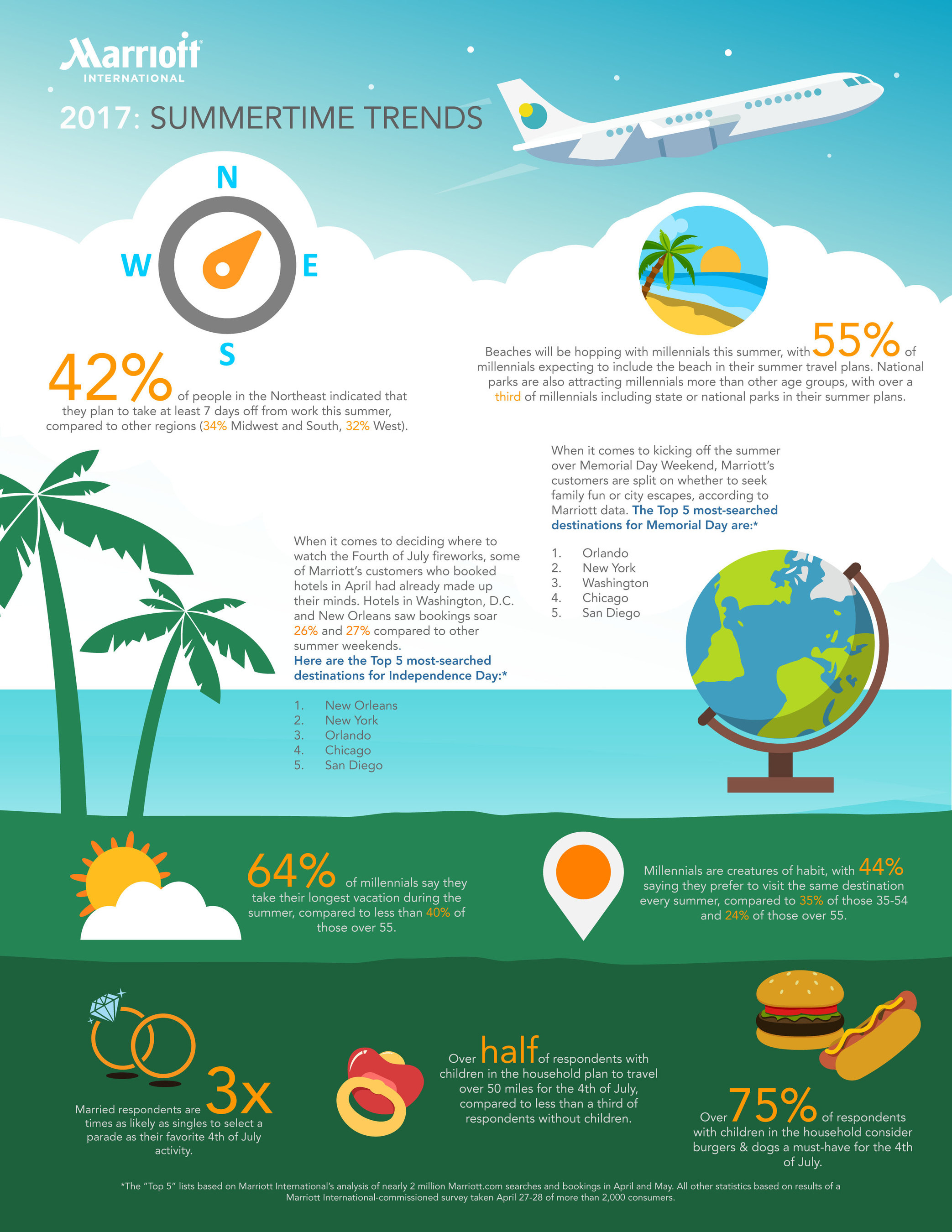 Marriott
INTERNATIONAL

2017: SUMMERTIME TRENDS

N
W
E
S

42% of people in the Northeast indicated that they plan to take at least 7 days off from work this summer, compared to other regions (34% Midwest and South, 32% West).

Beaches will be hopping with millennials this summer, with 55% of millennials expecting to include the beach in their summer travel plans. National parks are also attracting millennials more than other age groups, with over a third of millennials including state or national parks in their summer plans.

When it comes to kicking off the summer over Memorial Day Weekend, Marriott's customers are split on whether to seek family fun or city escapes, according to Marriott data. The Top 5 most-searched destinations for Memorial Day are:*

1. Orlando
2. New York
3. Washington
4. Chicago
5. San Diego

When it comes to deciding where to watch the Fourth of July fireworks, some of Marriott's customers who booked hotels in April had already made up their minds. Hotels in Washington, D.C. and New Orleans saw bookings soar 26% and 27% compared to other summer weekends.
Here are the Top 5 most-searched destinations for Independence Day:*

1. New Orleans
2. New York
3. Orlando
4. Chicago
5. San Diego

64% of millennials say they take their longest vacation during the summer, compared to less than 40% of those over 55.

Millennials are creatures of habit, with 44% saying they prefer to visit the same destination every summer, compared to 35% of those 35-54 and 24% of those over 55.

Married respondents are 3x times as likely as singles to select a parade as their favorite 4th of July activity.

Over half of respondents with children in the household plan to travel over 50 miles for the 4th of July, compared to less than a third of respondents without children.

Over 75% of respondents with children in the household consider burgers & dogs a must-have for the 4th of July.

*The "Top 5" lists based on Marriott International's analysis of nearly 2 million Marriott.com searches and bookings in April and May. All other statistics based on results of a Marriott International-commissioned survey taken April 27-28 of more than 2,000 consumers.